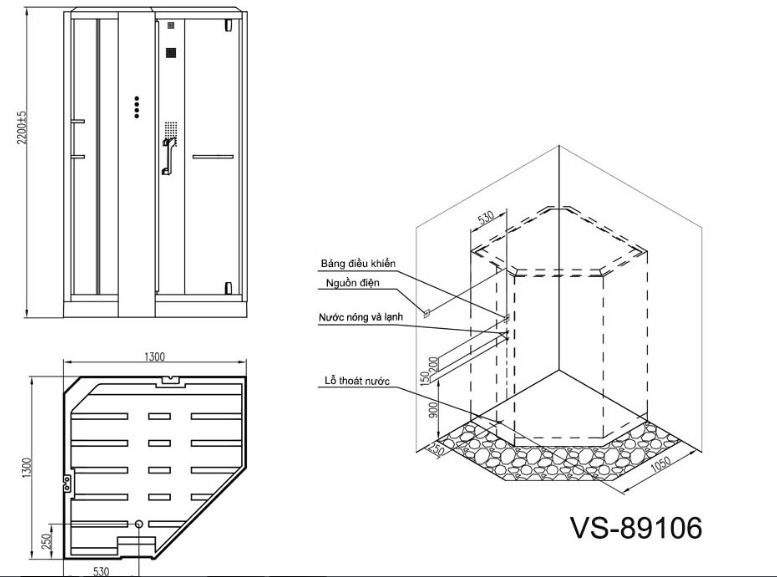 2200±5

1300

1300

250

530

530

Bảng điều khiển

Nguồn điện

Nước nóng và lạnh

Lỗ thoát nước

200

150

900

250

1050

VS-89106